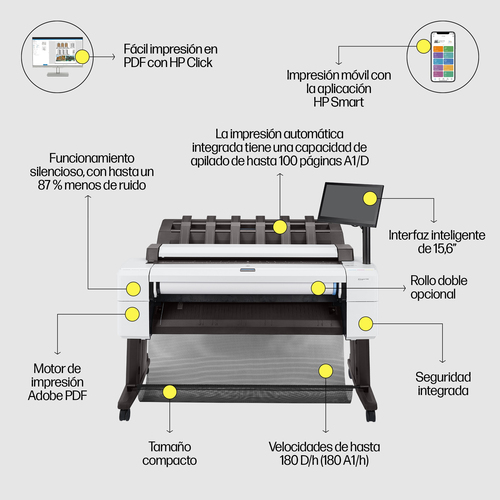 Fácil impresión en PDF con HP Click

Impresión móvil con la aplicación HP Smart

La impresión automática integrada tiene una capacidad de apilado de hasta 100 páginas A1/D

Funcionamiento silencioso, con hasta un 87 % menos de ruido

Interfaz inteligente de 15,6"

Rollo doble opcional

Motor de impresión Adobe PDF

Seguridad integrada

Tamaño compacto

Velocidades de hasta 180 D/h (180 A1/h)