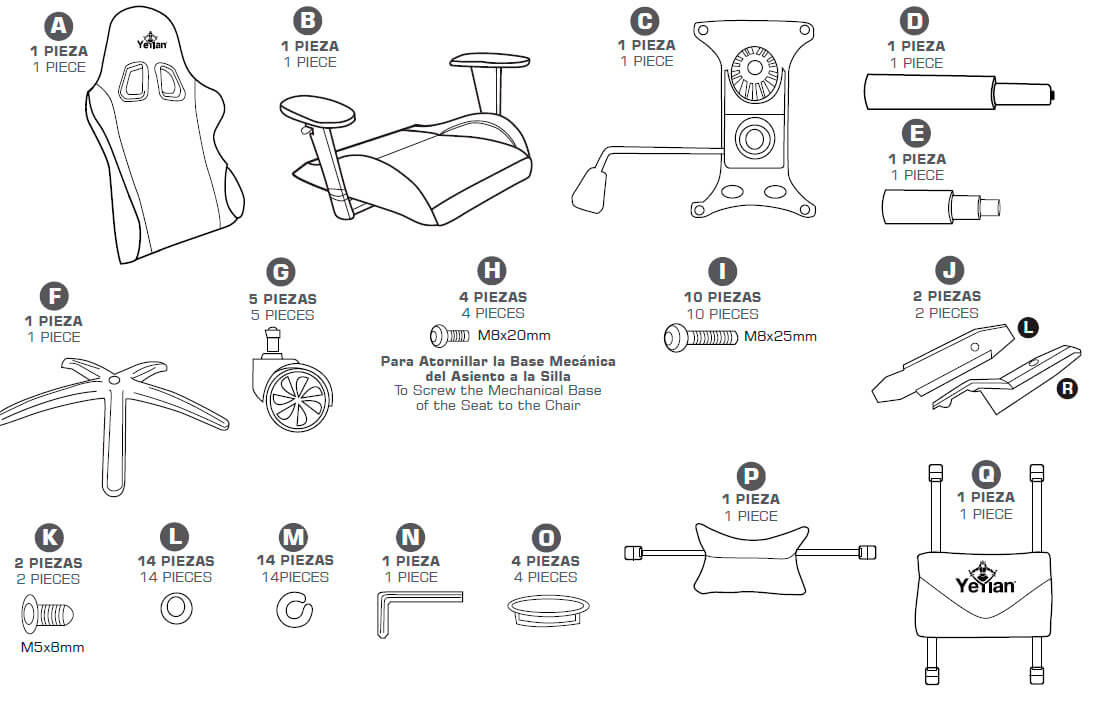 A
1 PIEZA
1 PIECE

Yeyian

B
1 PIEZA
1 PIECE

C
1 PIEZA
1 PIECE

D
1 PIEZA
1 PIECE

E
1 PIEZA
1 PIECE

F
1 PIEZA
1 PIECE

G
5 PIEZAS
5 PIECES

H
4 PIEZAS
4 PIECES
M8x20mm

Para Atornillar la Base Mecánica del Asiento a la Silla
To Screw the Mechanical Base of the Seat to the Chair

I
10 PIEZAS
10 PIECES
M8x25mm

J
2 PIEZAS
2 PIECES
L
R

K
2 PIEZAS
2 PIECES
M5x8mm

L
14 PIEZAS
14 PIECES

M
14 PIEZAS
14PIECES

N
1 PIEZA
1 PIECE

O
4 PIEZAS
4 PIECES

P
1 PIEZA
1 PIECE

Q
1 PIEZA
1 PIECE

Yeyian