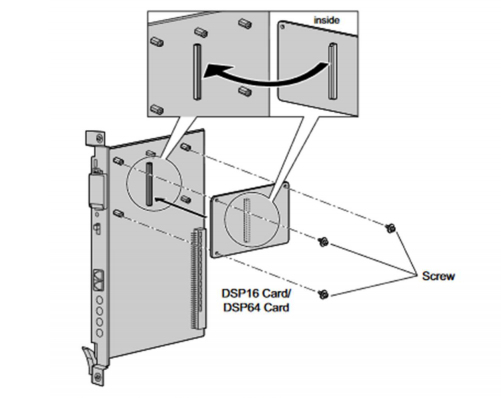 inside

Screw

DSP16 Card/
DSP64 Card